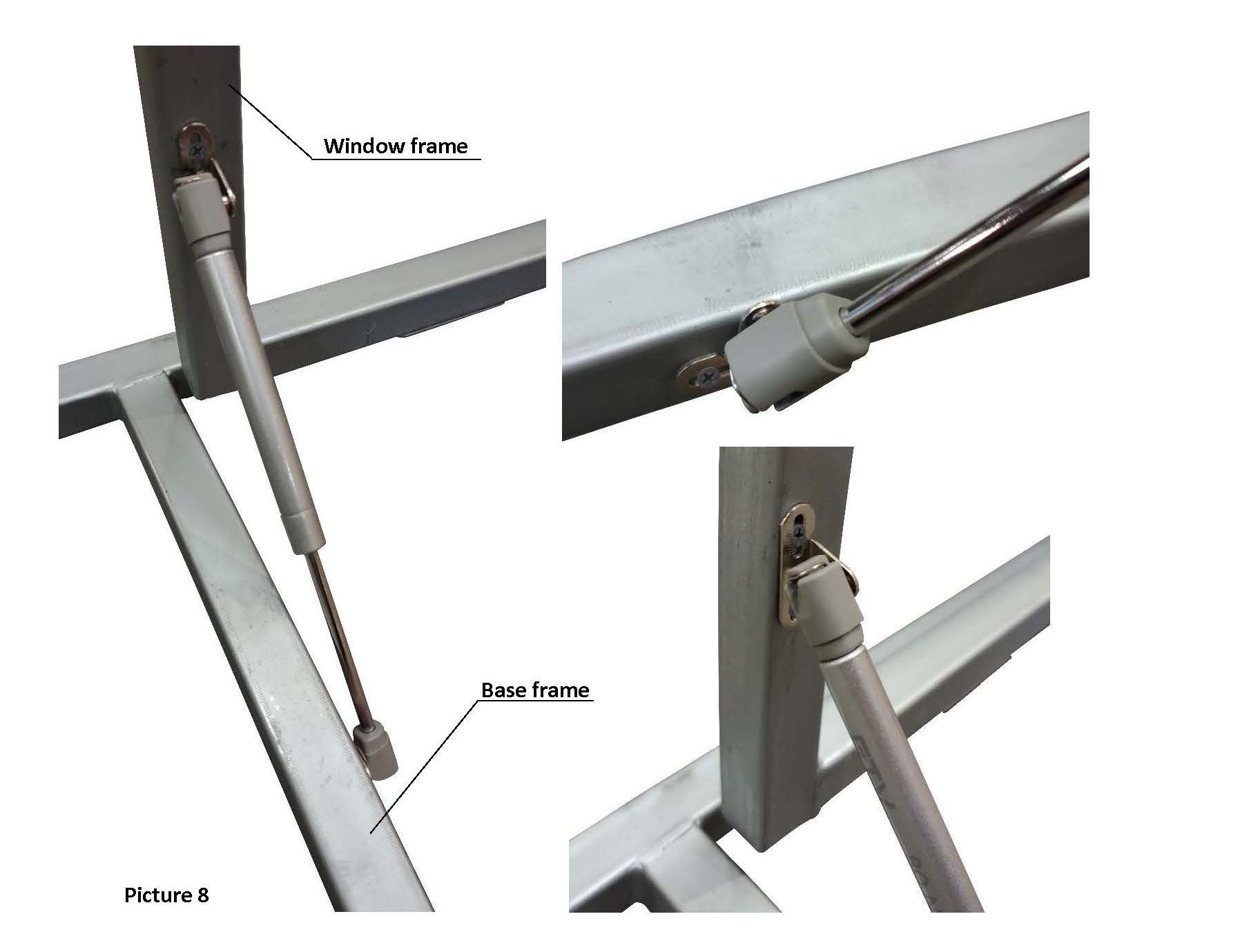 Window frame

Base frame

Picture 8